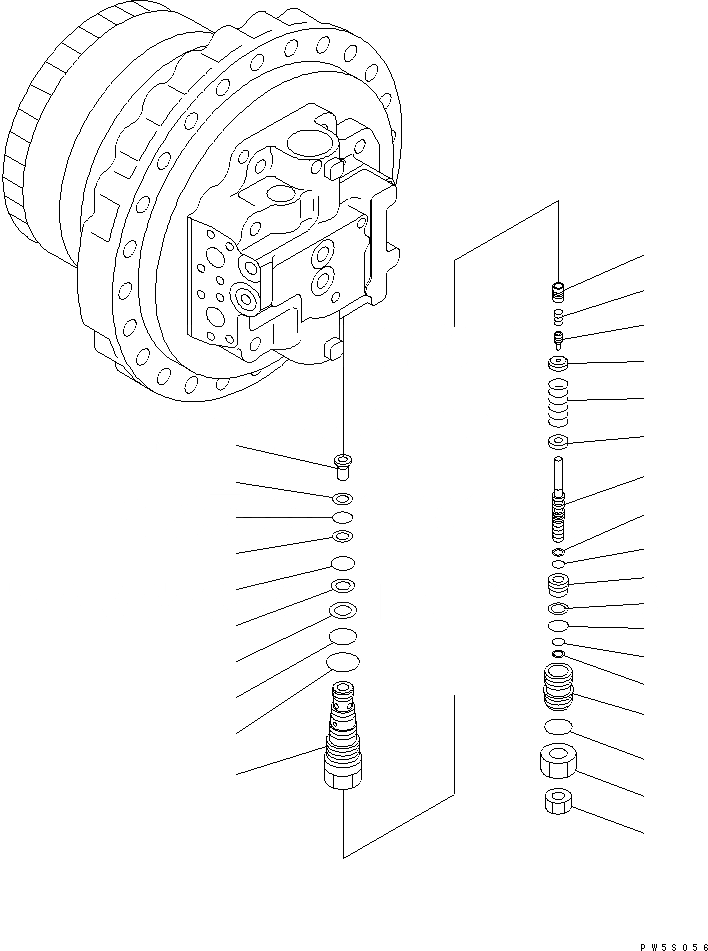 PW5S056