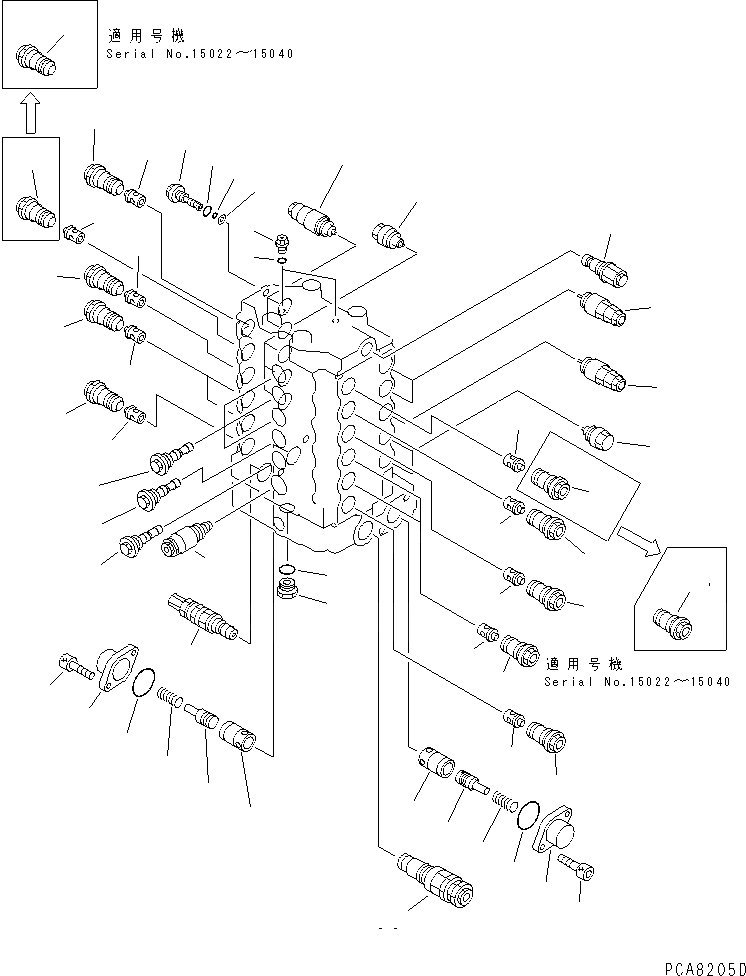 適用号機
Serial No.15022～15040

適用号機
Serial No.15022～15040

PCA8205D