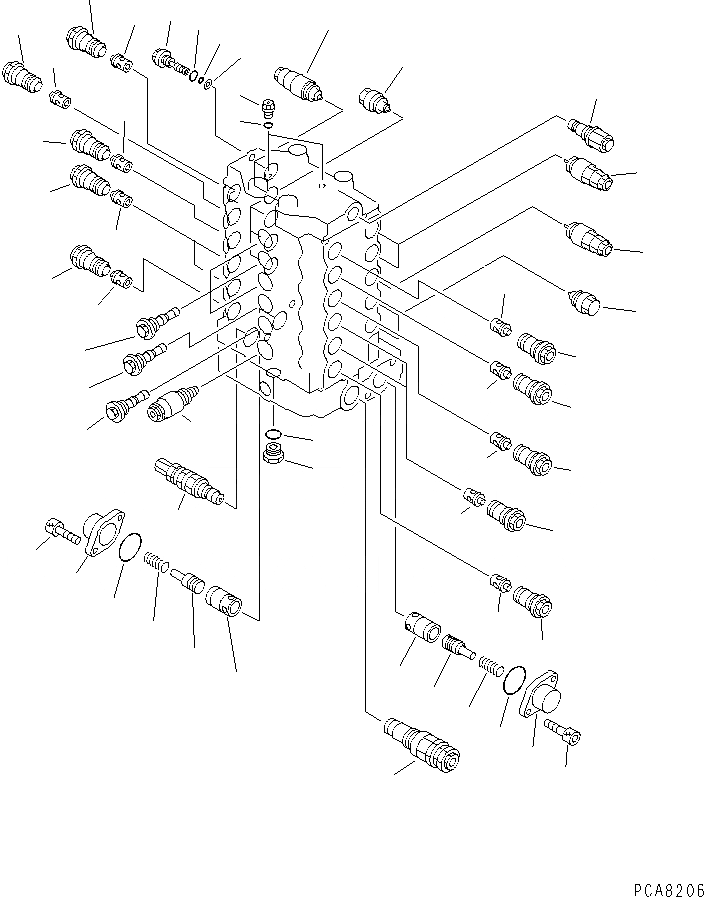 PCA8206