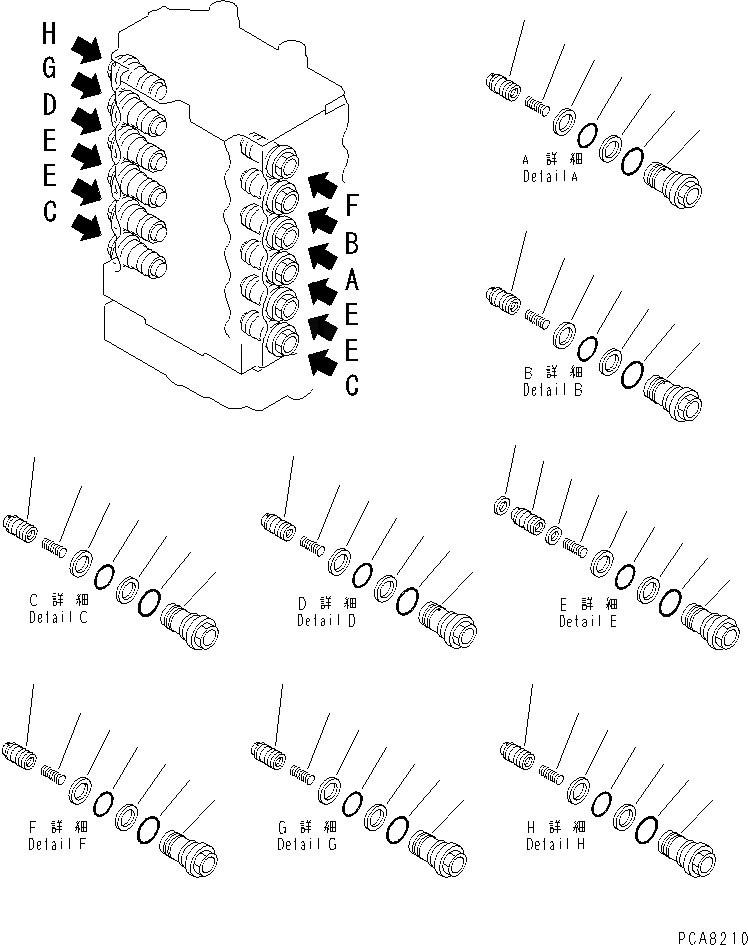 H
G
D
E
E
C

F
B
A
E
E
C

A 詳 細
Detail A

B 詳 細
Detail B

C 詳 細
Detail C

D 詳 細
Detail D

E 詳 細
Detail E

F 詳 細
Detail F

G 詳 細
Detail G

H 詳 細
Detail H

PCA8210