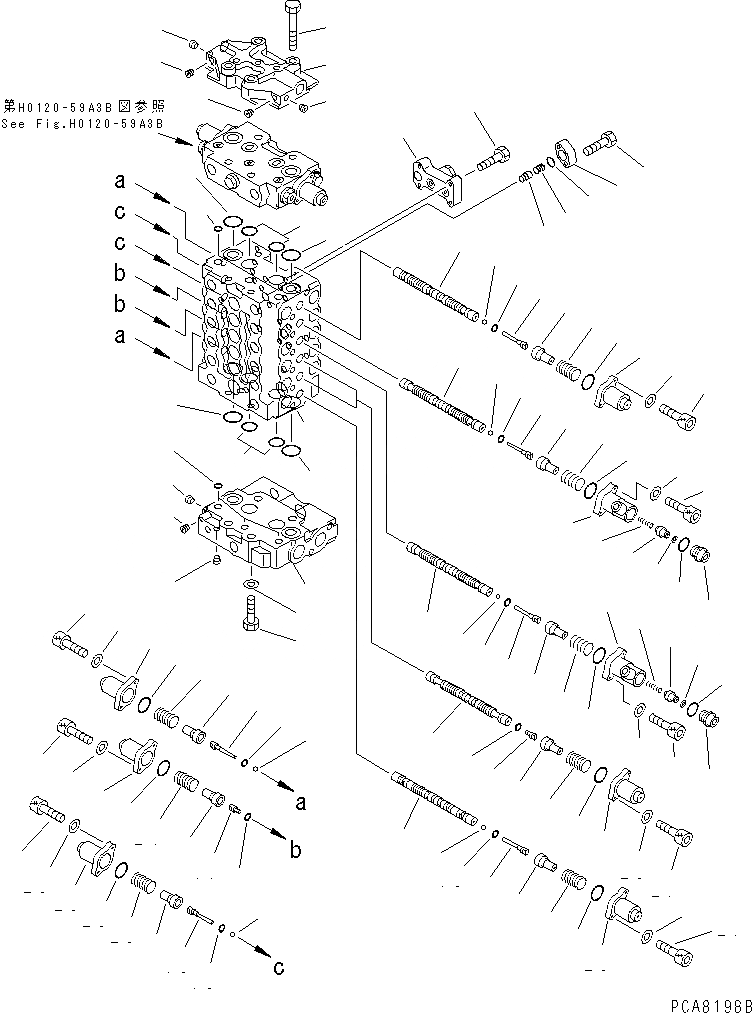 第H0120-59A3B図参照
See Fig.H0120-59A3B

a
c
c
b
b
a

a
b
c

PCA8196B