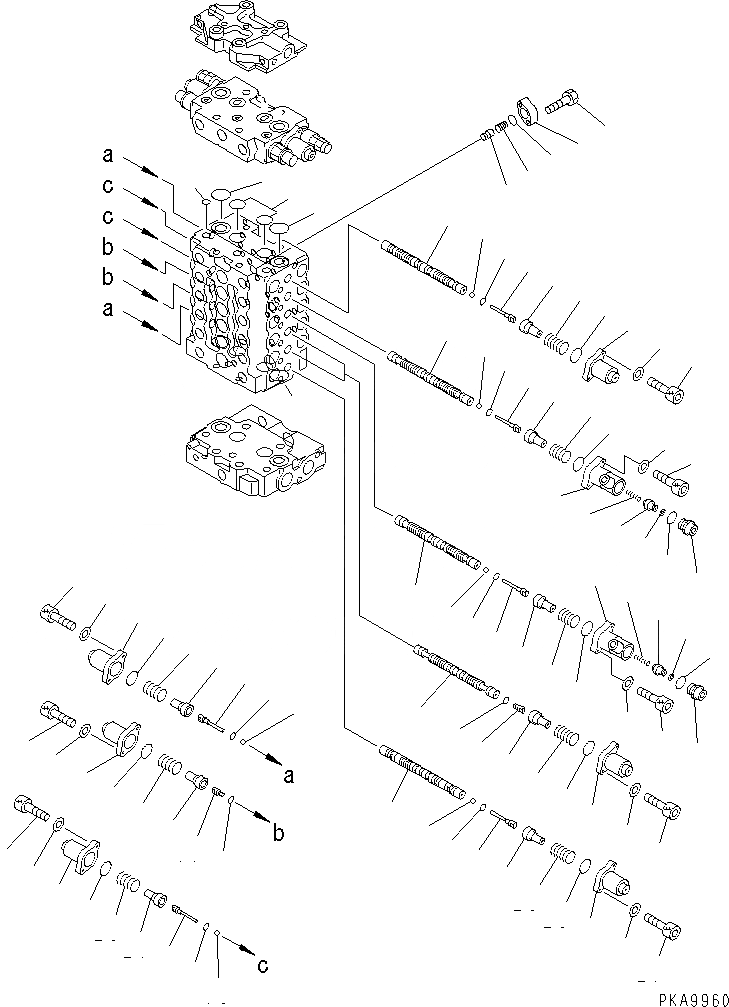 a
c
c
b
b
a
a
b
c
PKA9960