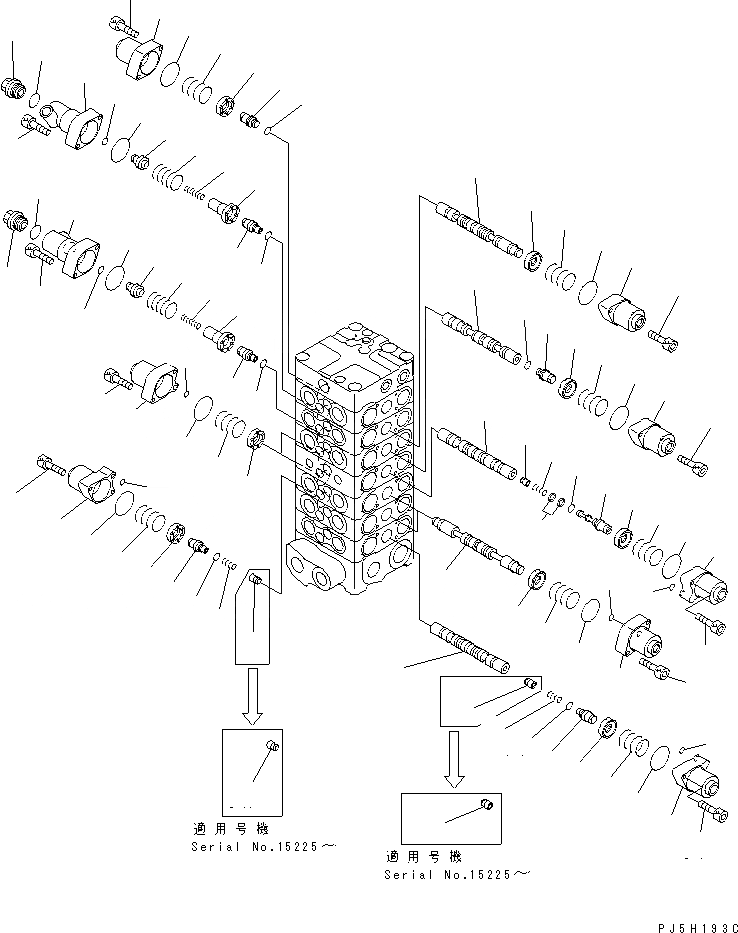 適用号機
Serial No.15225～

適用号機
Serial No.15225～

PJ5H193C