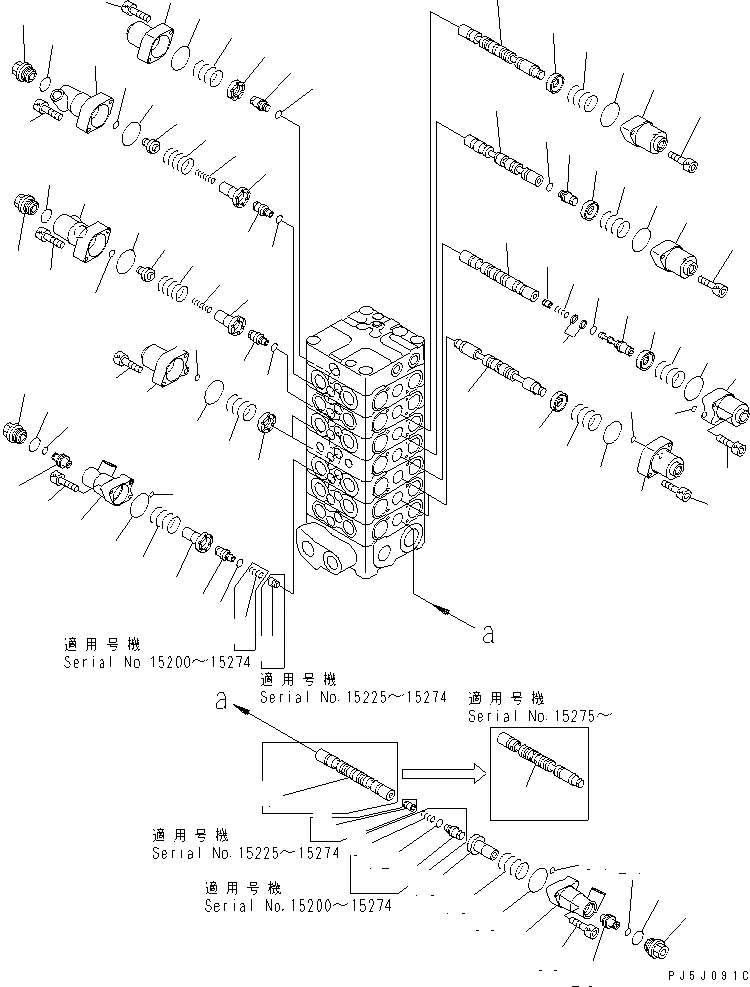 a

適用号機
Serial No 15200~15274

適用号機
Serial No. 15225~15274

a

適用号機
Serial No. 15275~

適用号機
Serial No. 15225~15274

適用号機
Serial No. 15200~15274

PJ5J091C