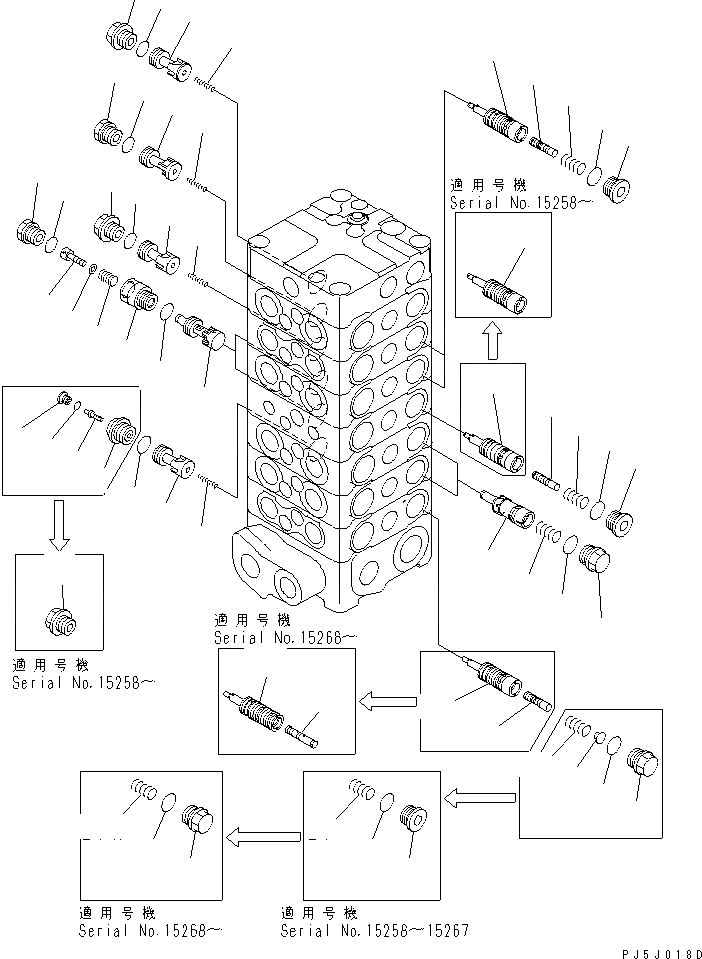 適用号機
Serial No.15258~

適用号機
Serial No.15258~

適用号機
Serial No.15268~

適用号機
Serial No.15268~

適用号機
Serial No.15258~15267

PJ5J018D