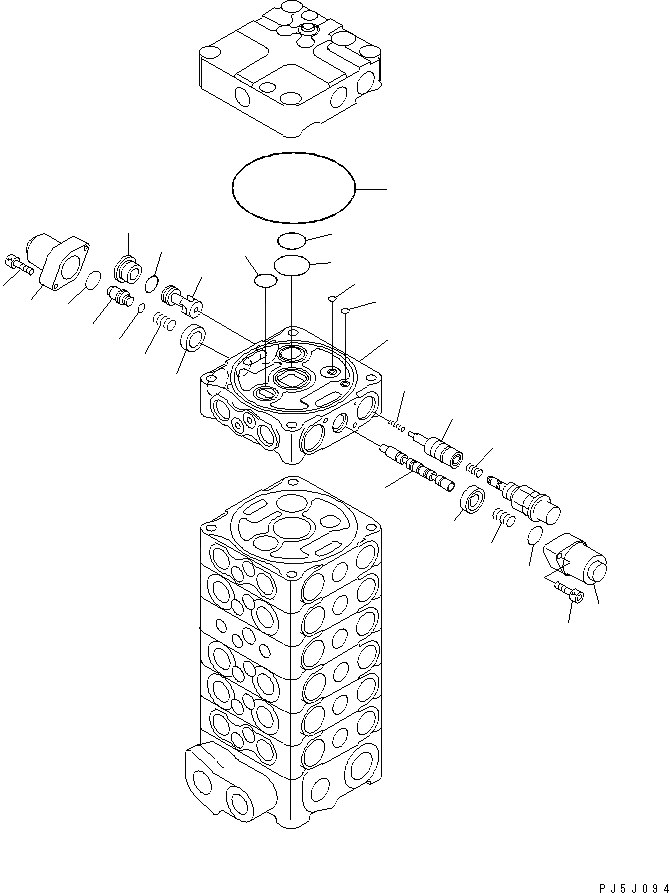 PJ5J094