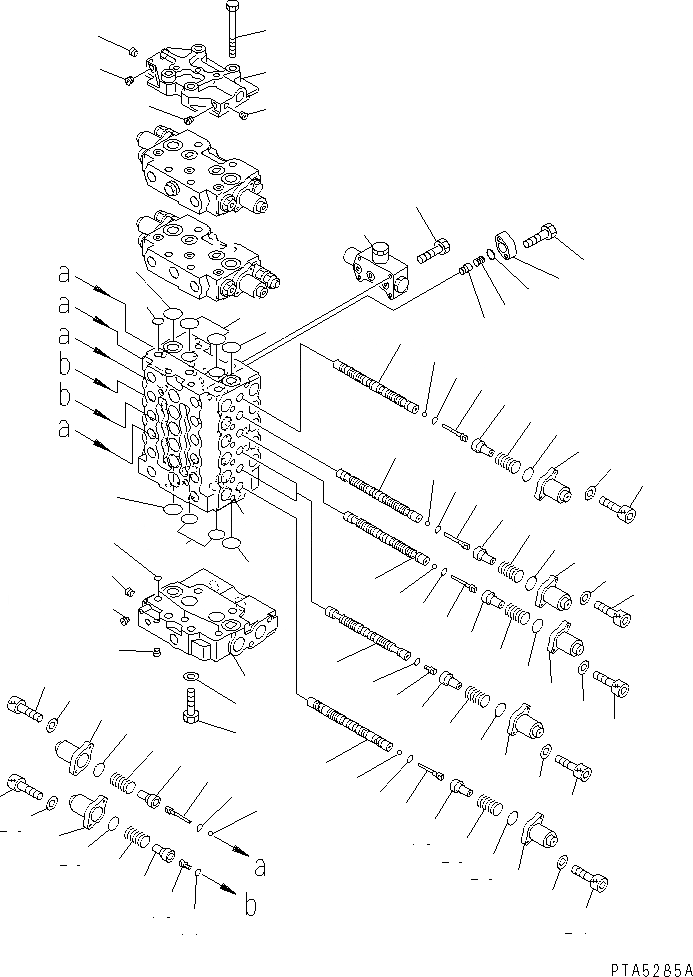 a
a
a
b
b
a
a
b
PTA5285A