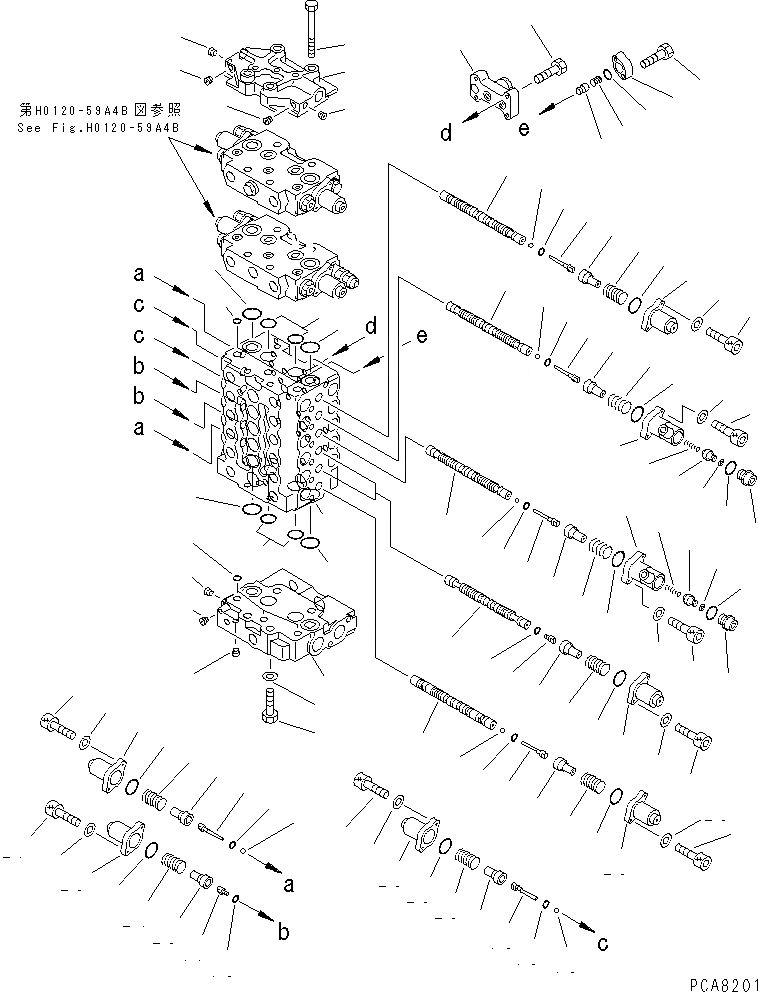 第H0120-59A4B図参照
See Fig.H0120-59A4B

d
e

a
c
c
b
b
a

d
e

a

b

c

PCA8201