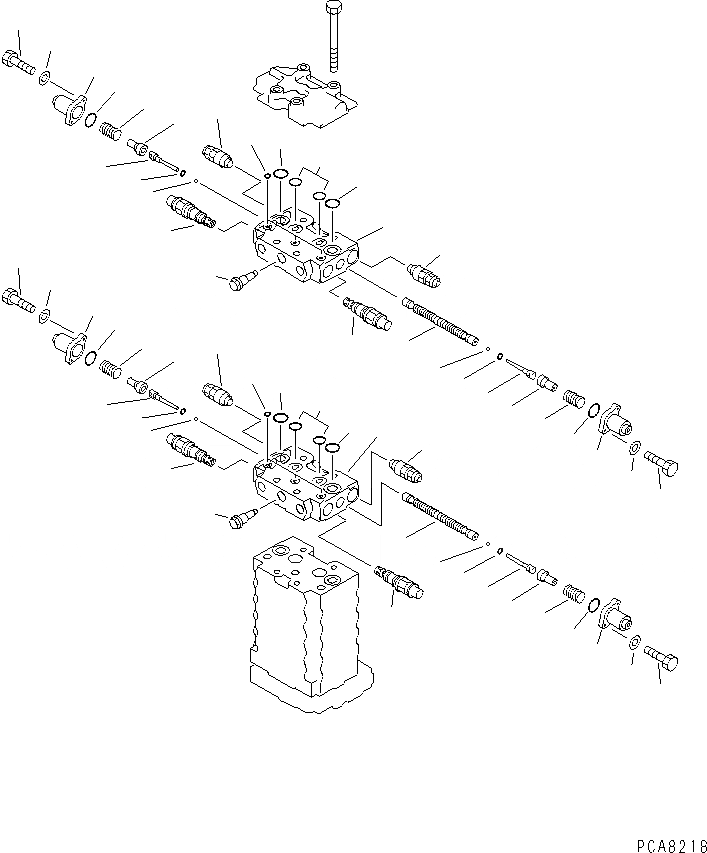 PCA8218