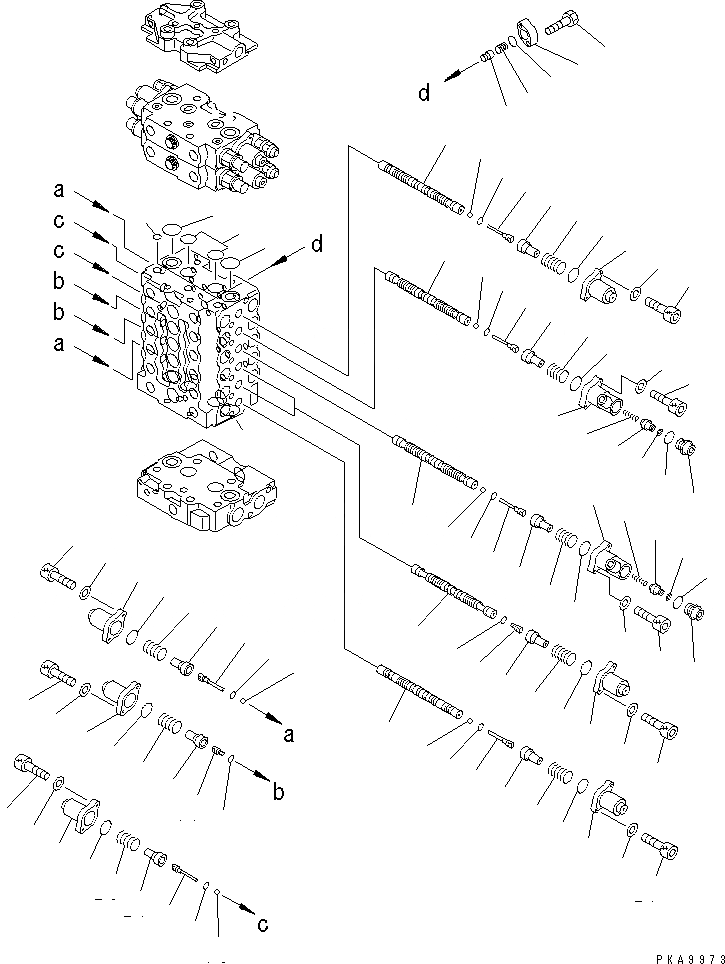 d
a
c
c
b
b
a
d
a
b
c
PKA9973