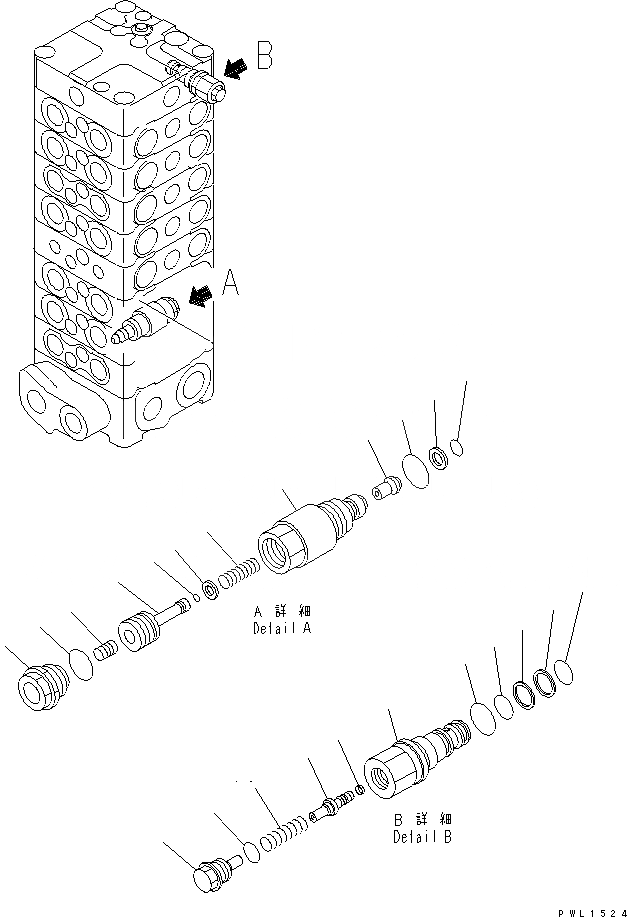 B

A

A 詳 細
Detail A

B 詳 細
Detail B

PWL1524