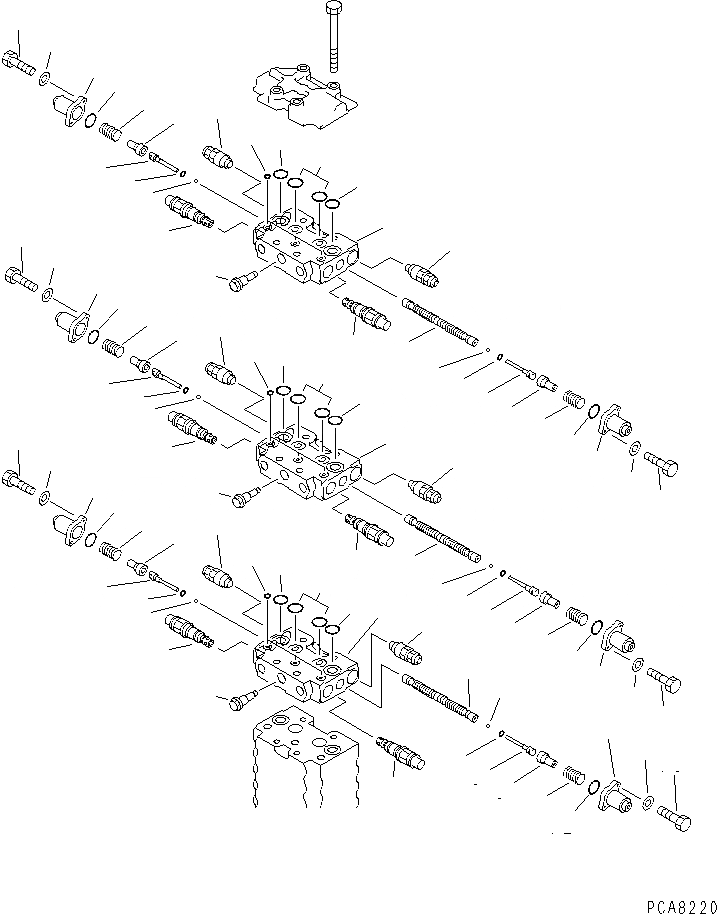 PCA8220