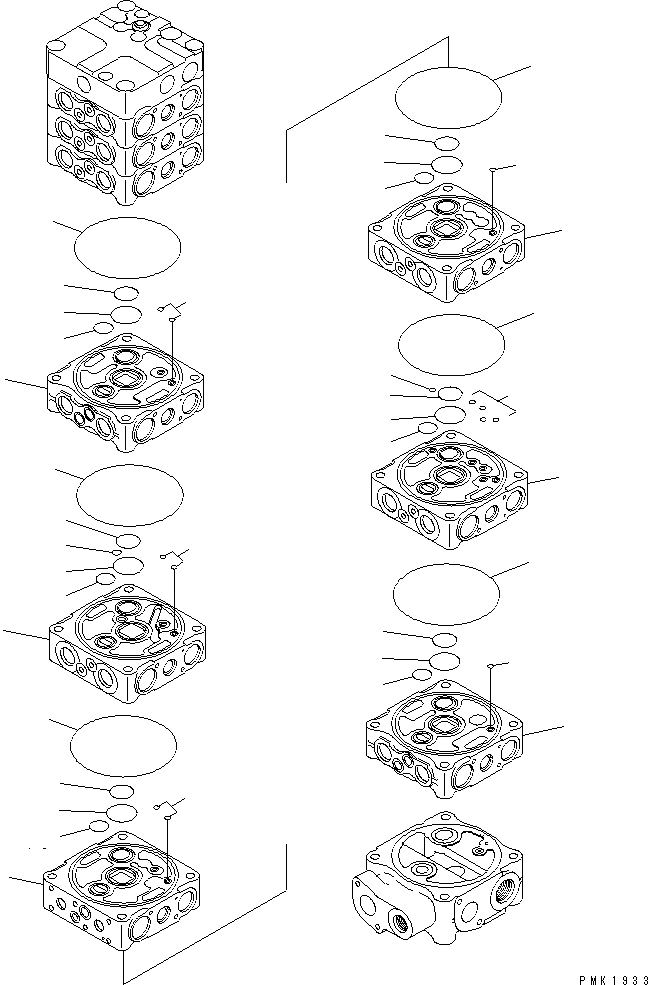 PMK1933