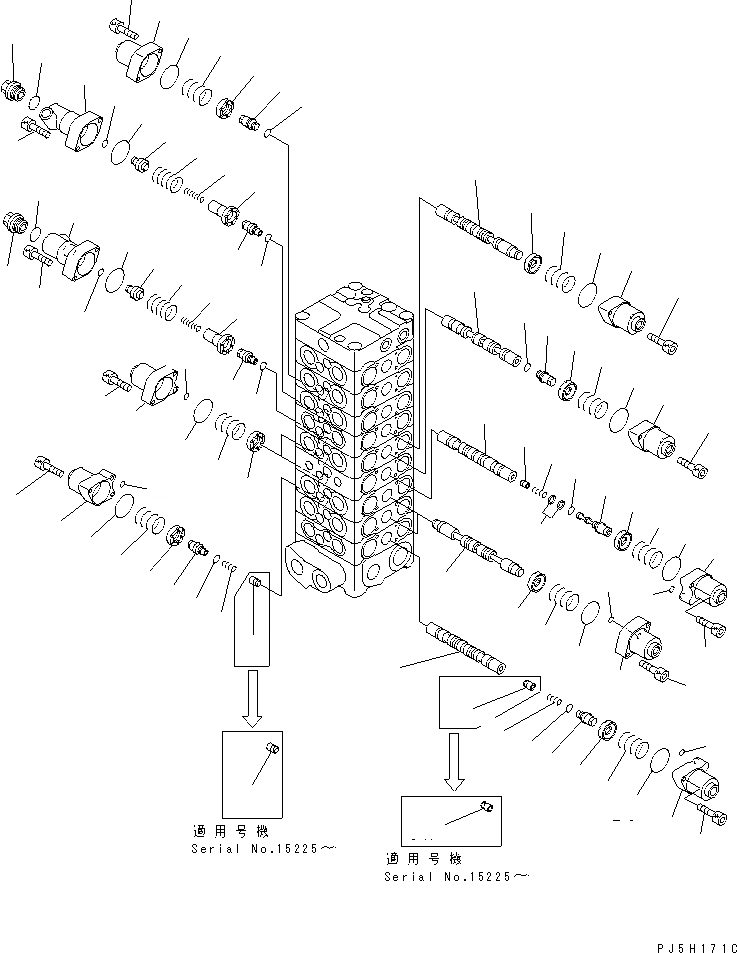 適用号機
Serial No.15225～

適用号機
Serial No.15225～

PJ5H171C