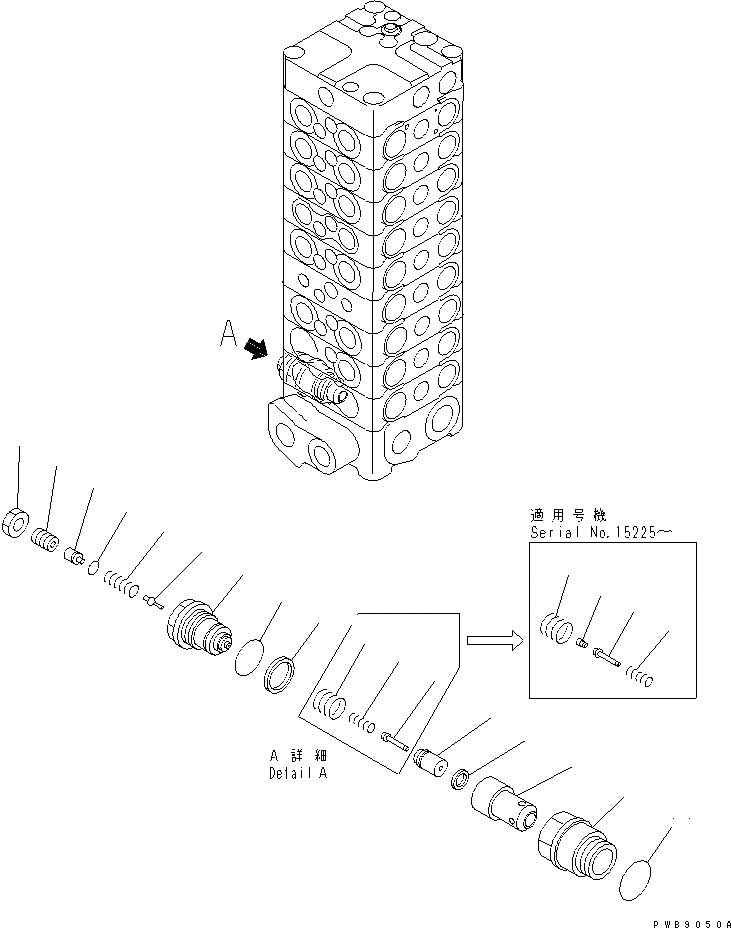 A

適用号機
Serial No.15225～

A 詳細
Detail A

PWB9050A