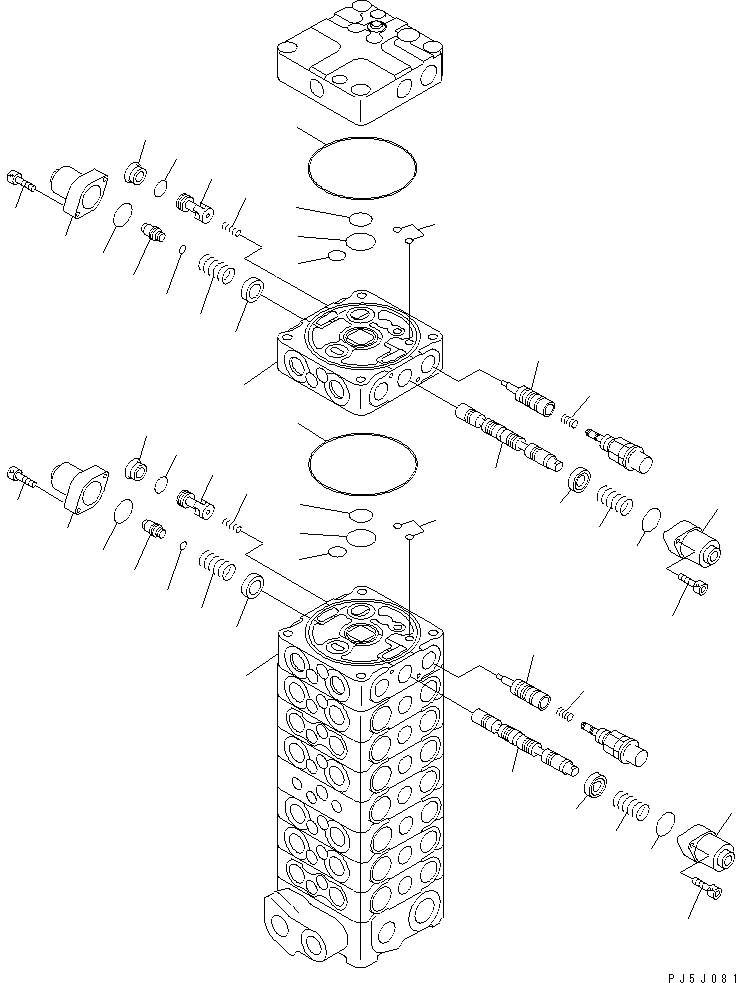 PJ5J081