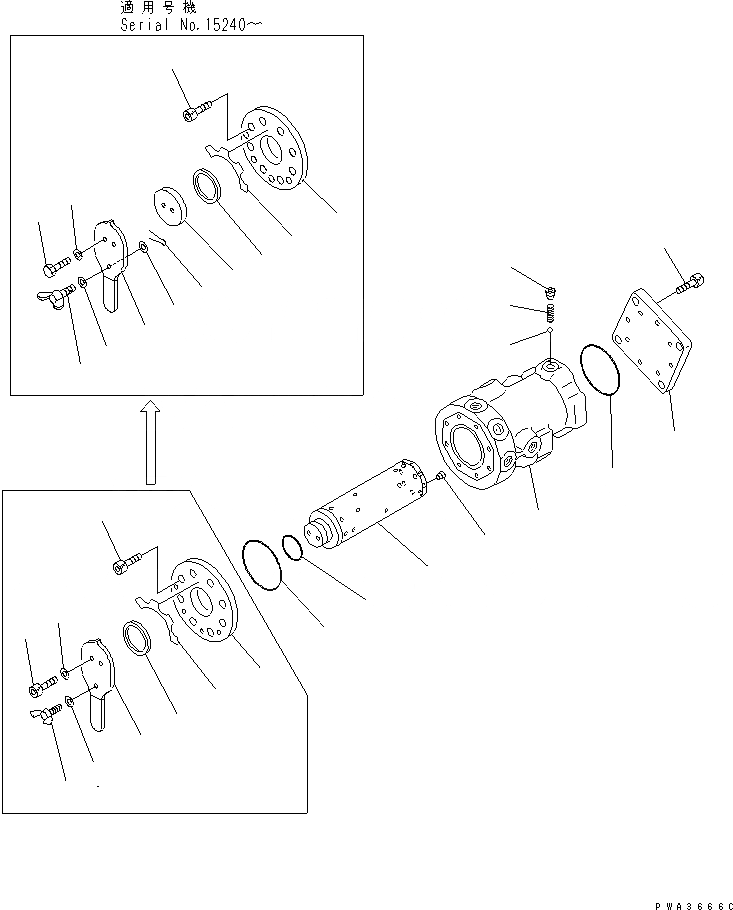 適用号機
Serial No.15240~

PWA3666C