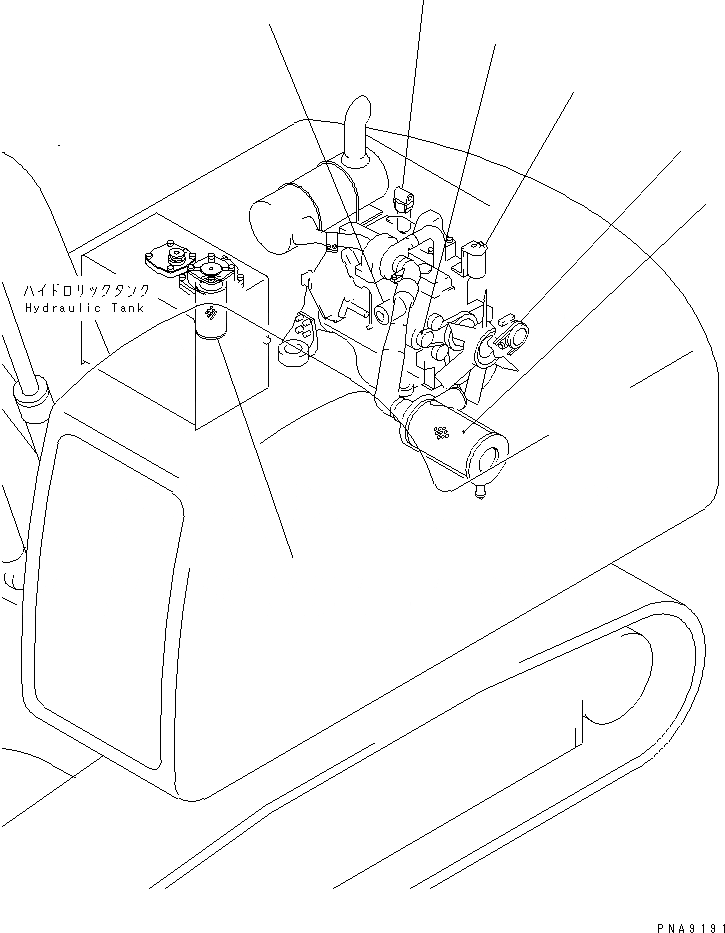 ハイドロリックタンク
Hydraulic Tank

PNA9191