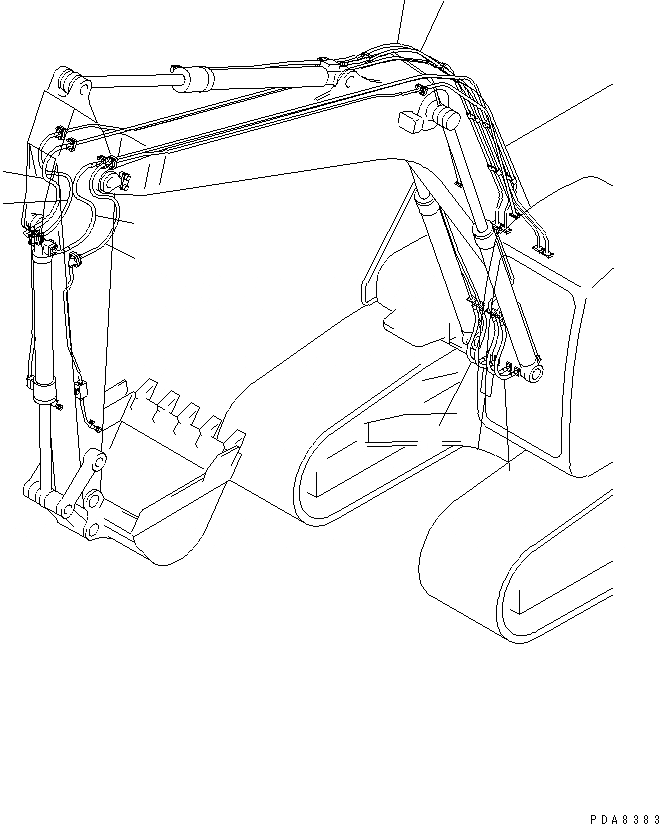 PDA8383