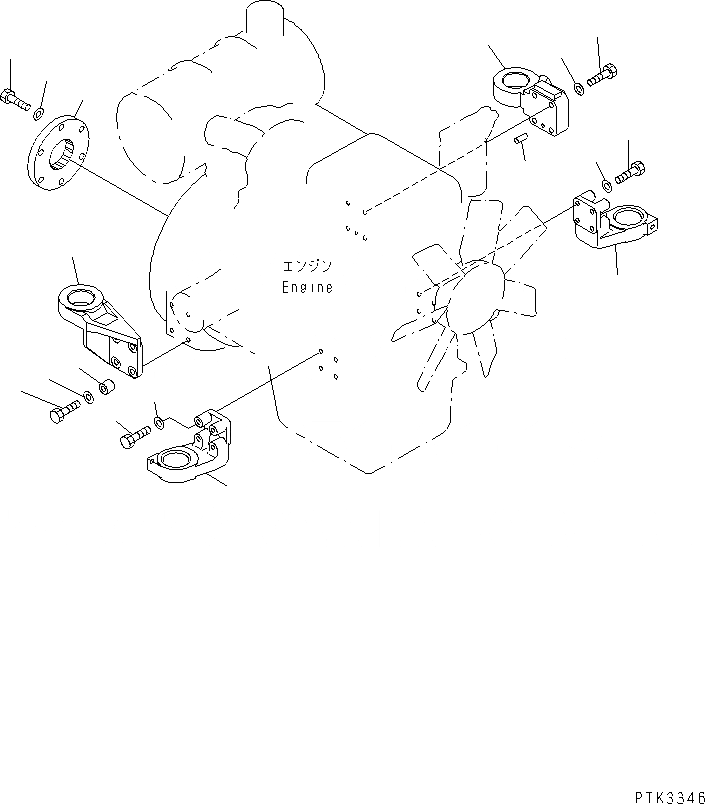 エンジン
Engine

PTK3346