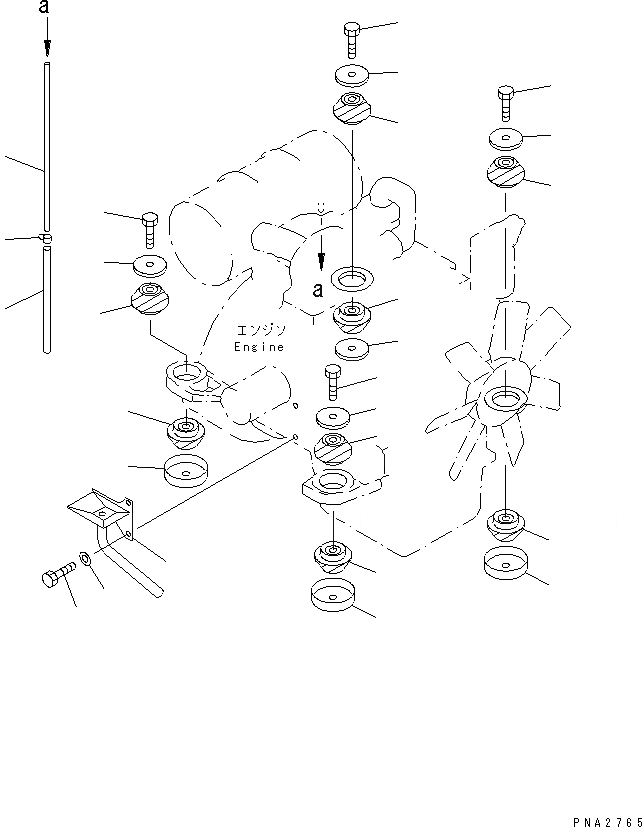 a

a

エンジン
Engine

PNA2765