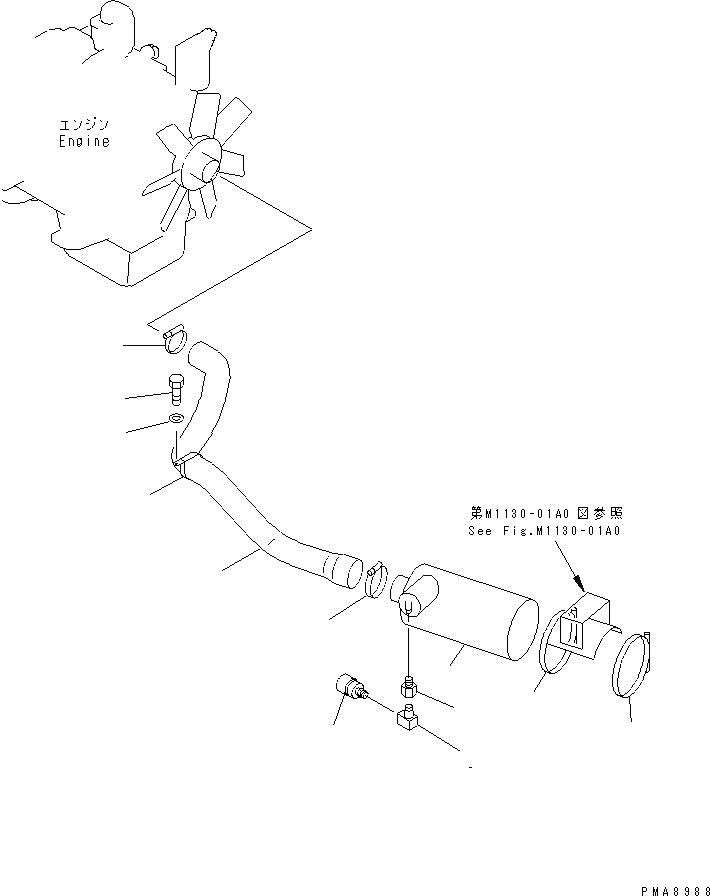 エンジン
Engine

第M1130-01A0 図参照
See Fig.M1130-01A0

PMA8988