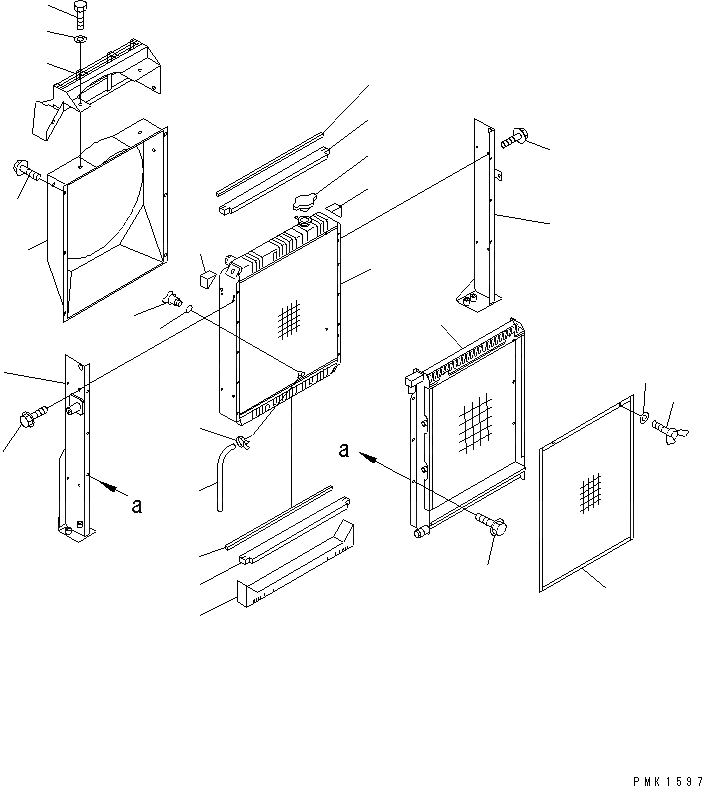 a

a

PMK1597