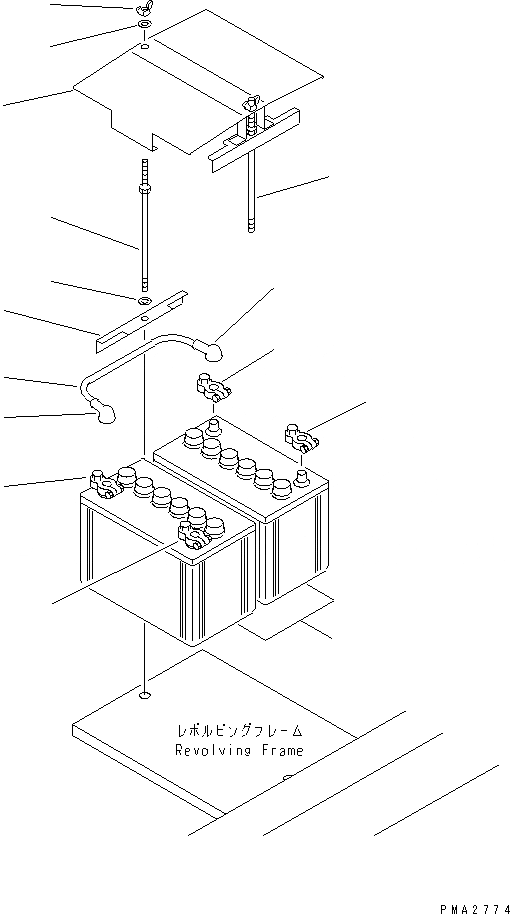 レボルビングフレーム
Revolving Frame

PMA2774