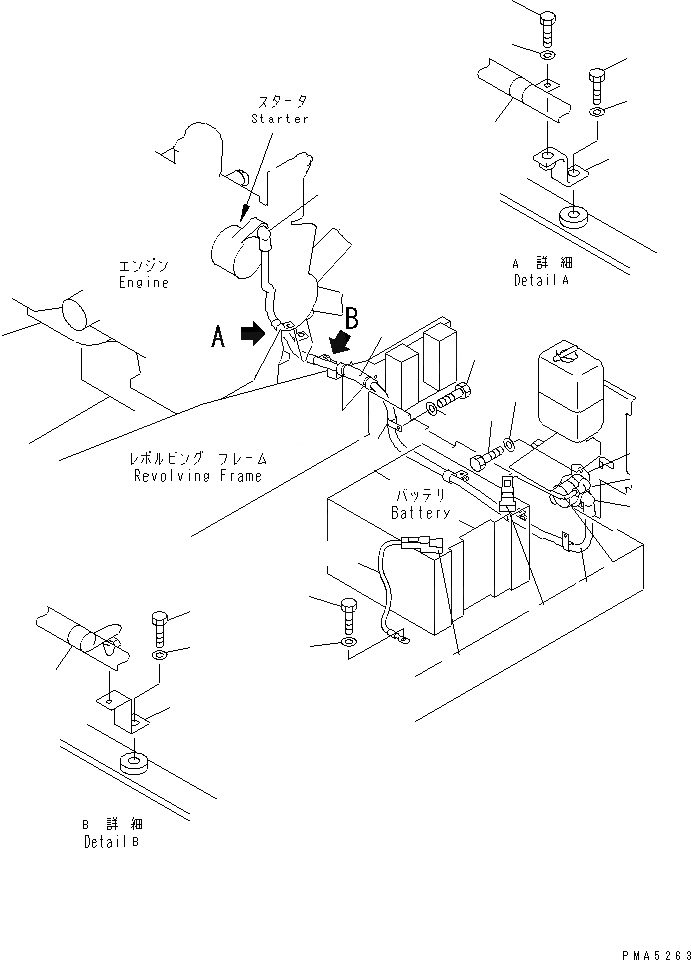 スタータ
Starter

エンジン
Engine

A

B

A 詳細
Detail A

レボルビング フレーム
Revolving Frame

バッテリ
Battery

B 詳細
Detail B

PMA5263