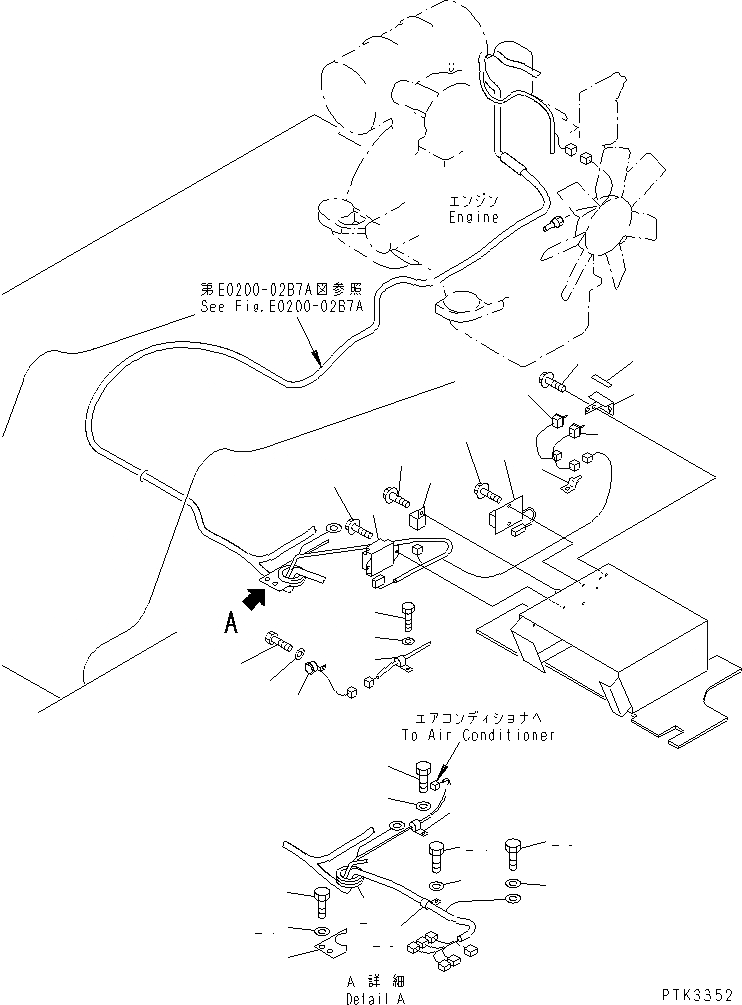 エンジン
Engine

第E0200-02B7A図参照
See Fig.E0200-02B7A

A

エアコンディショナへ
To Air Conditioner

A 詳細
Detail A

PTK3352