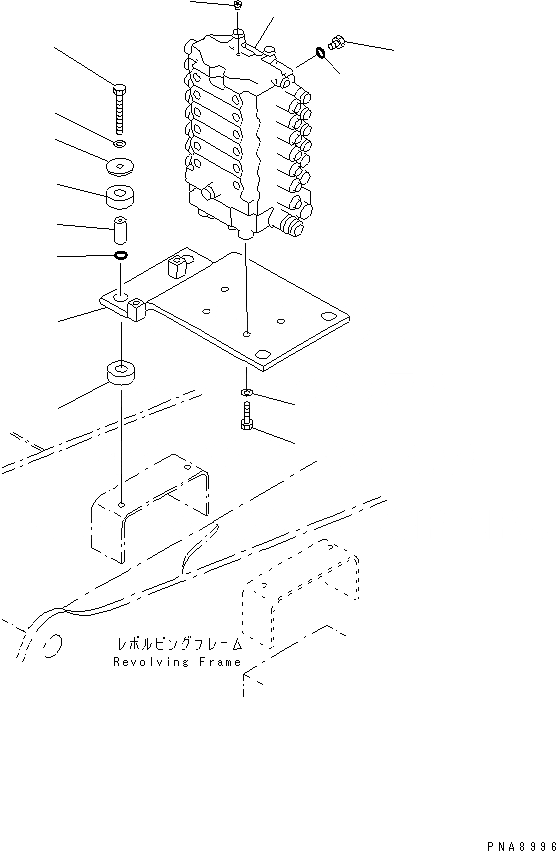 レボルビングフレーム
Revolving Frame

PNA8996