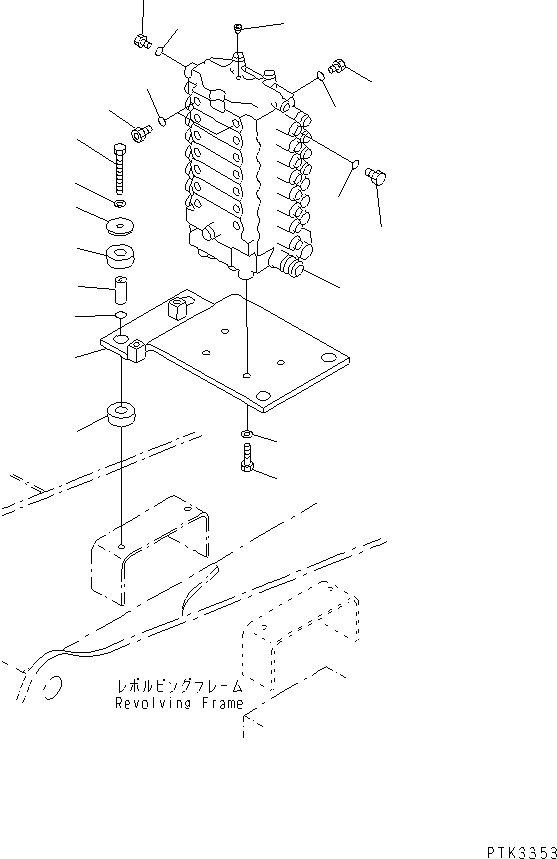 レボルビングフレーム
Revolving Frame

PTK3353