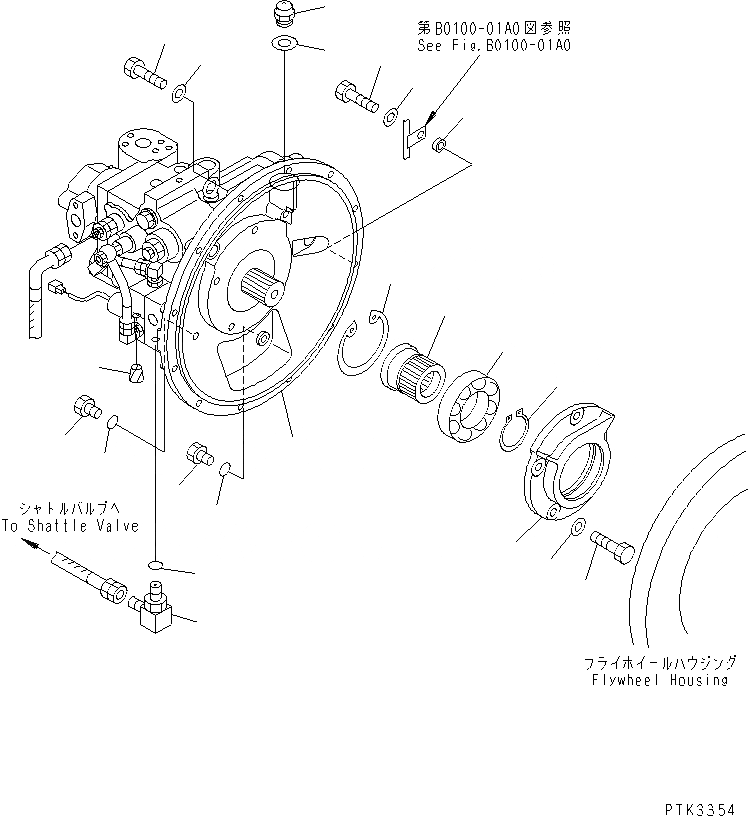 第B0100-01A0図参照
See Fig.B0100-01A0

シャトルバルブへ
To Shattle Valve

フライホイールハウジング
Flywheel Housing

PTK3354