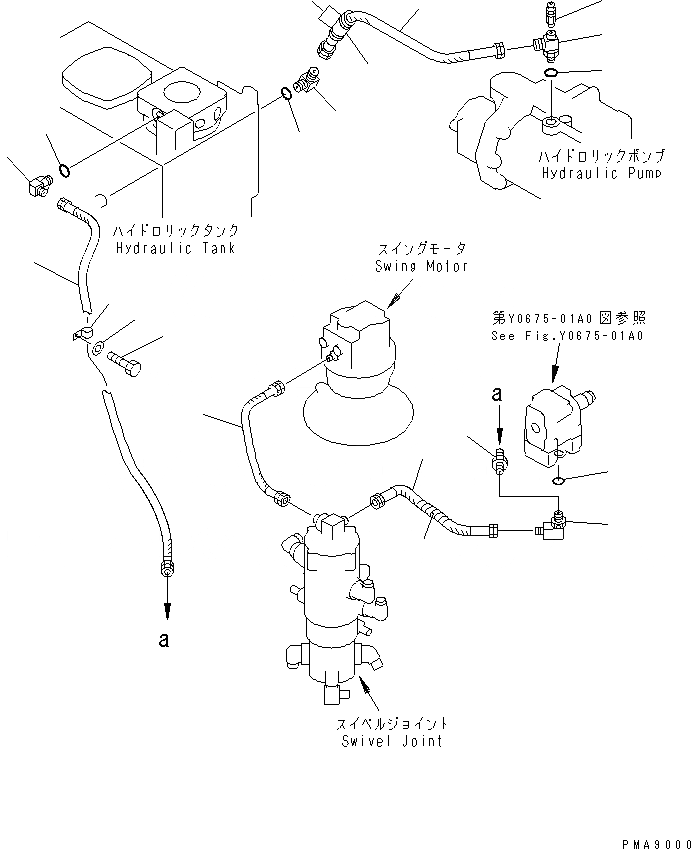 ハイドロリックポンプ
Hydraulic Pump

ハイドロリックタンク
Hydraulic Tank

スイングモータ
Swing Motor

第Y0675-01A0図参照
See Fig.Y0675-01A0

a

a

スイベルジョイント
Swivel Joint

PMA9000