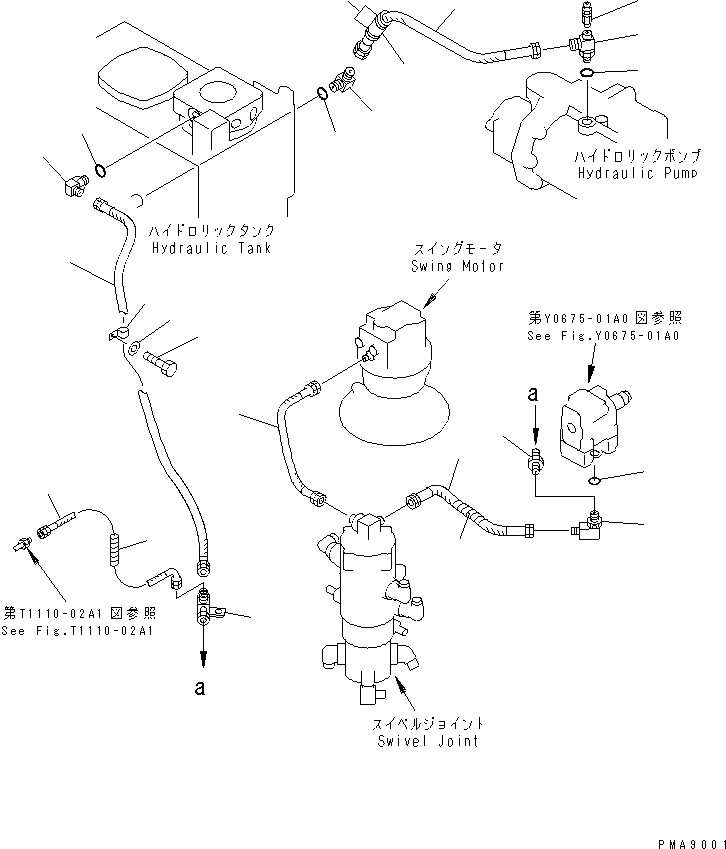 ハイドロリックポンプ
Hydraulic Pump

ハイドロリックタンク
Hydraulic Tank

スイングモータ
Swing Motor

第Y0675-01A0 図参照
See Fig.Y0675-01A0

a

第T1110-02A1 図参照
See Fig.T1110-02A1

a

スイベルジョイント
Swivel Joint

PMA9001