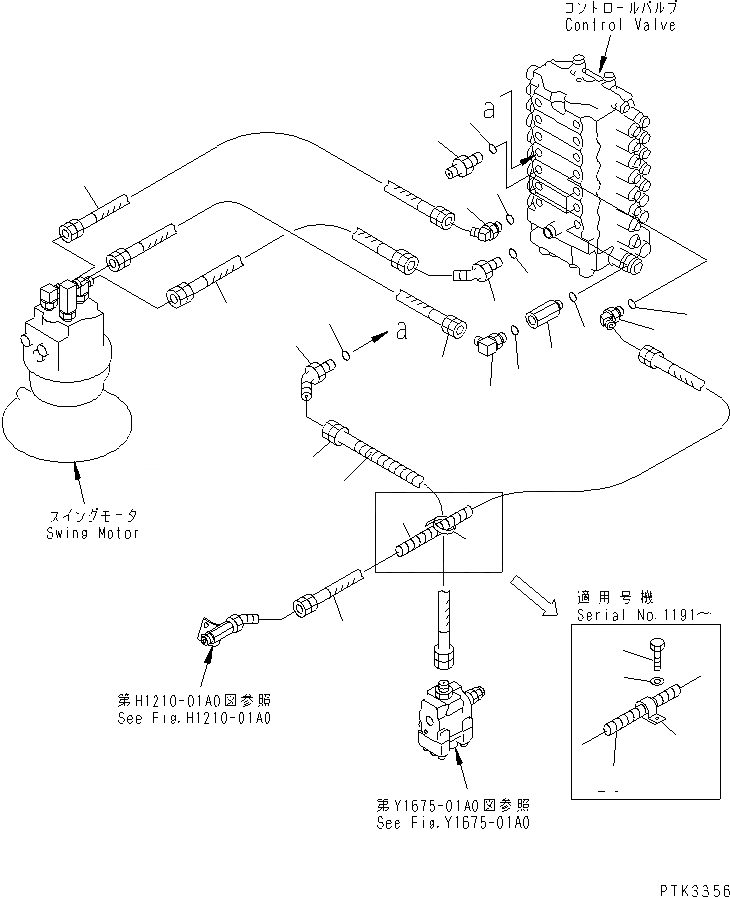 コントロールバルブ
Control Valve

a

a

スイングモータ
Swing Motor

適用号機
Serial No.1191～

第H1210-01A0図参照
See Fig.H1210-01A0

第Y1675-01A0図参照
See Fig.Y1675-01A0

PTK3356