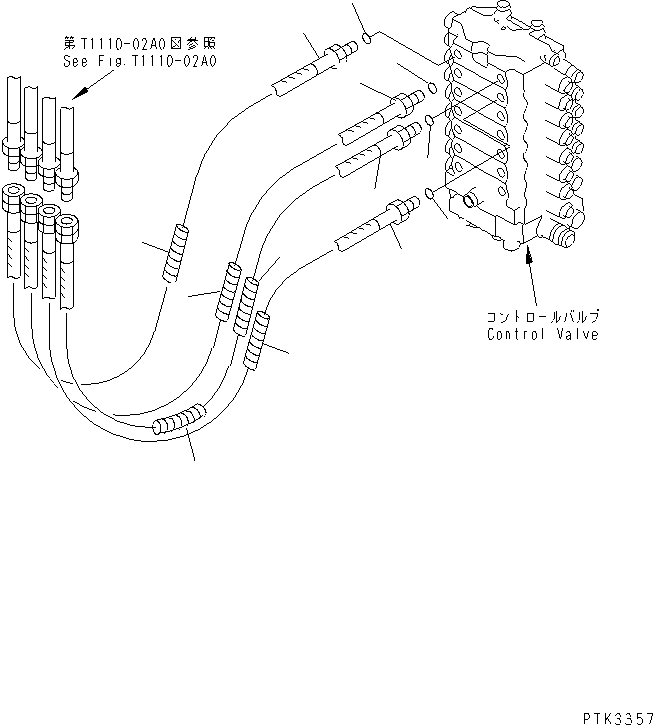 第T1110-02A0図参照
See Fig.T1110-02A0

コントロールバルブ
Control Valve

PTK3357