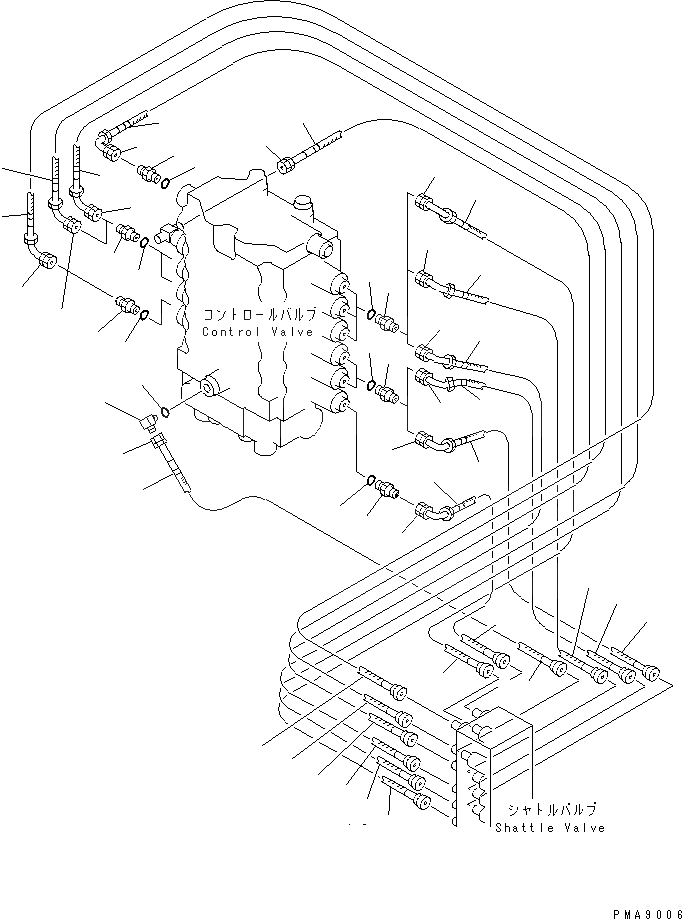 コントロールバルブ
Control Valve

シャトルバルブ
Shattle Valve

PMA9006