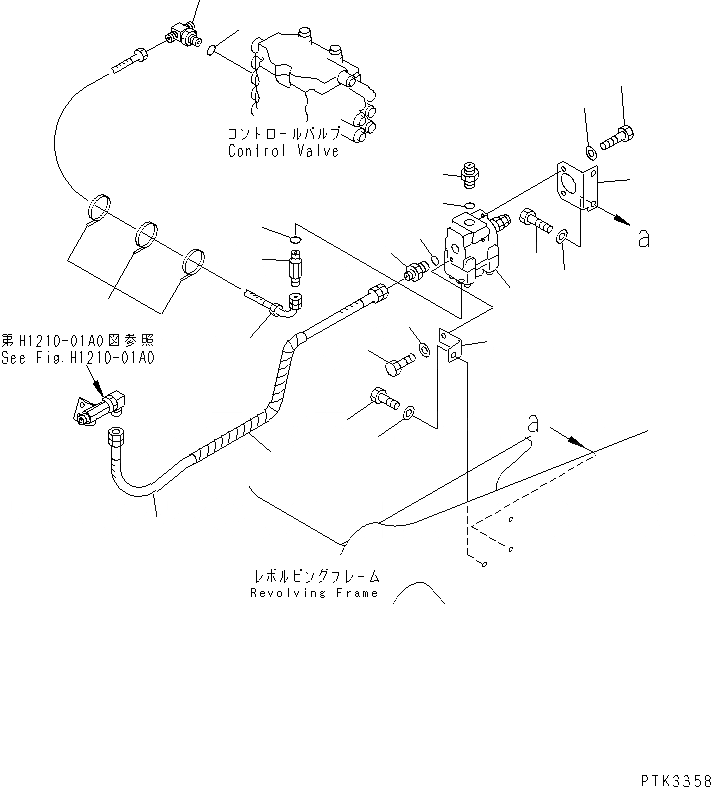 コントロールバルブ
Control Valve

a

第H1210-01A0図参照
See Fig.H1210-01A0

a

レボルビングフレーム
Revolving Frame

PTK3358