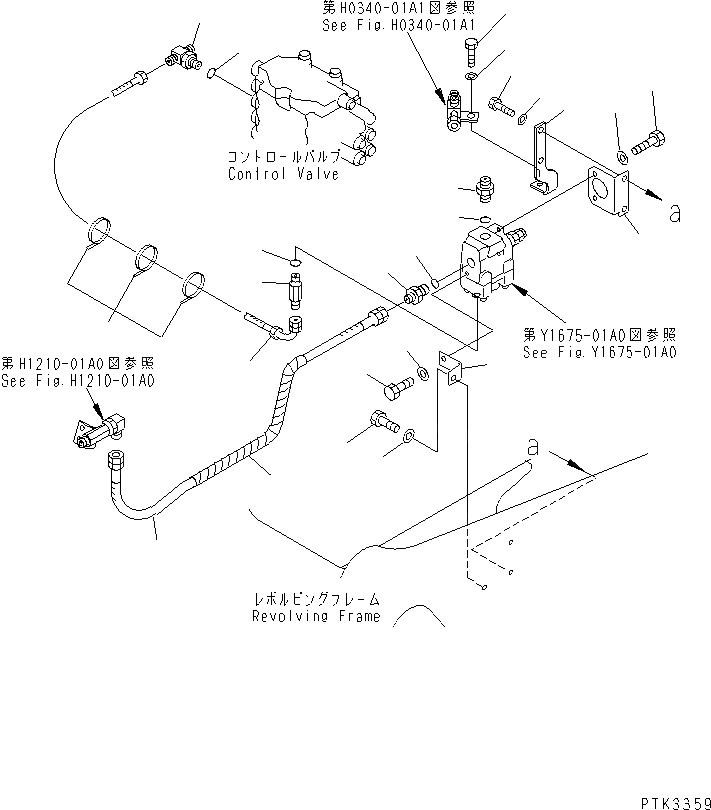 第H0340-01A1図参照
See Fig.H0340-01A1

コントロールバルブ
Control Valve

a

第Y1675-01A0図参照
See Fig.Y1675-01A0

第H1210-01A0図参照
See Fig.H1210-01A0

a

レボルビングフレーム
Revolving Frame

PTK3359