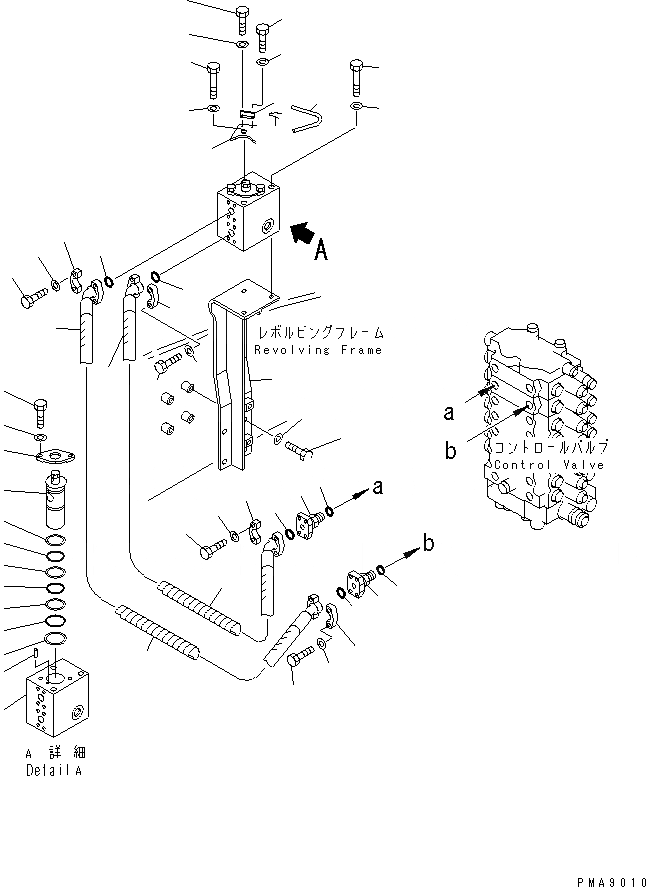 A

レボルビングフレーム
Revolving Frame

a

b

コントロールバルブ
Control Valve

a

b

A 詳細
Detail A

PMA9010