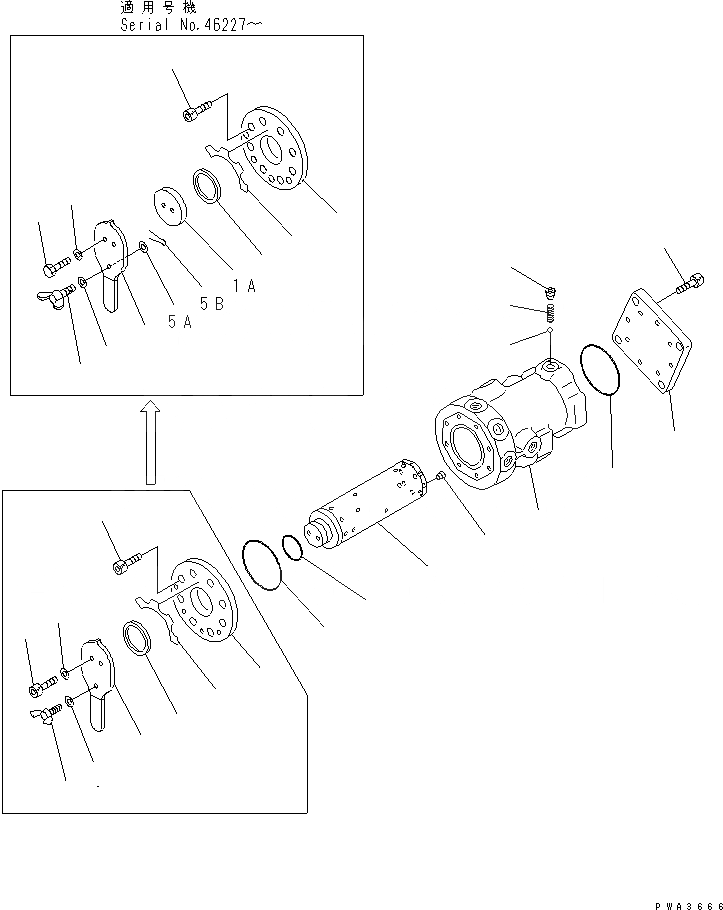 適用号機
Serial No.46227~

1A
5B
5A

PWA3666