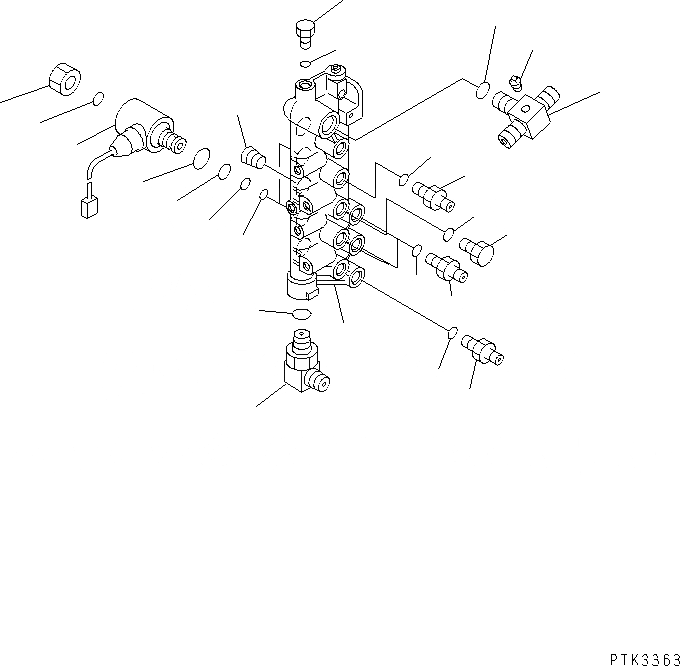 PTK3363