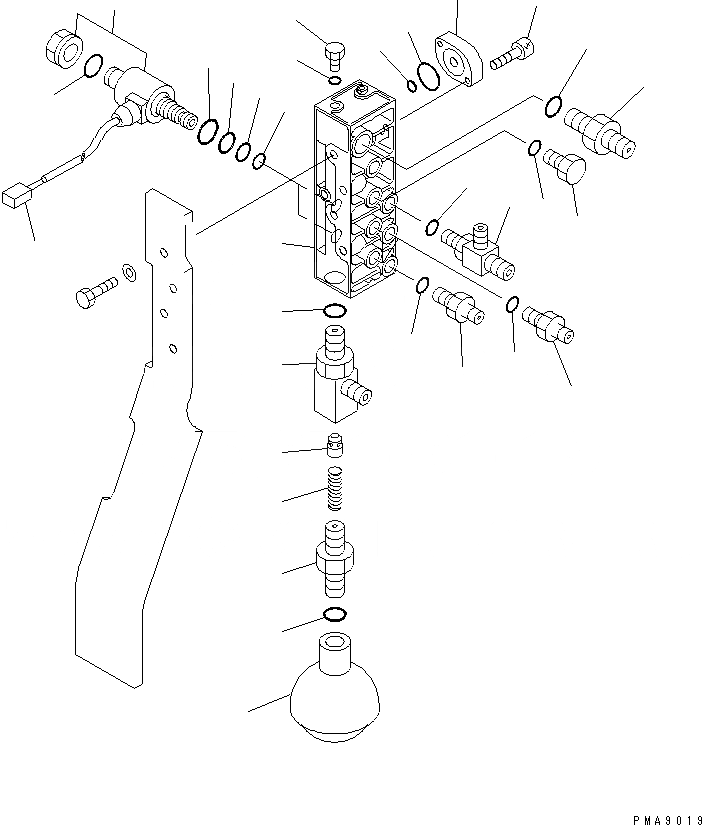 PMA9019