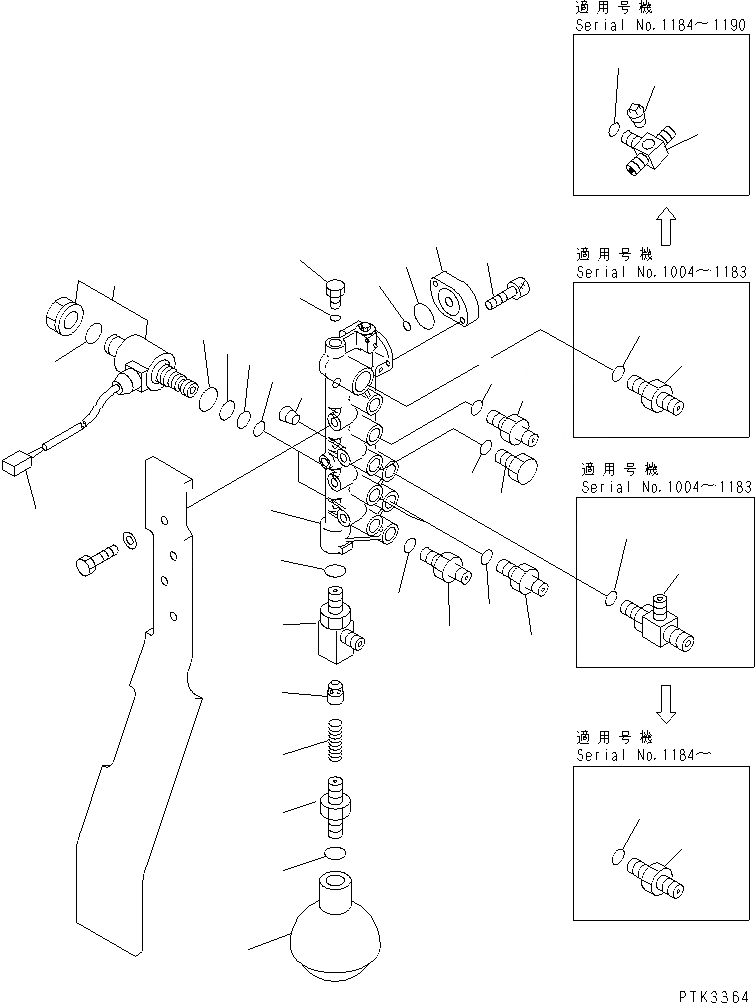 適用号機
Serial No.1184~1190

適用号機
Serial No.1004~1183

適用号機
Serial No.1004~1183

適用号機
Serial No.1184~

PTK3364