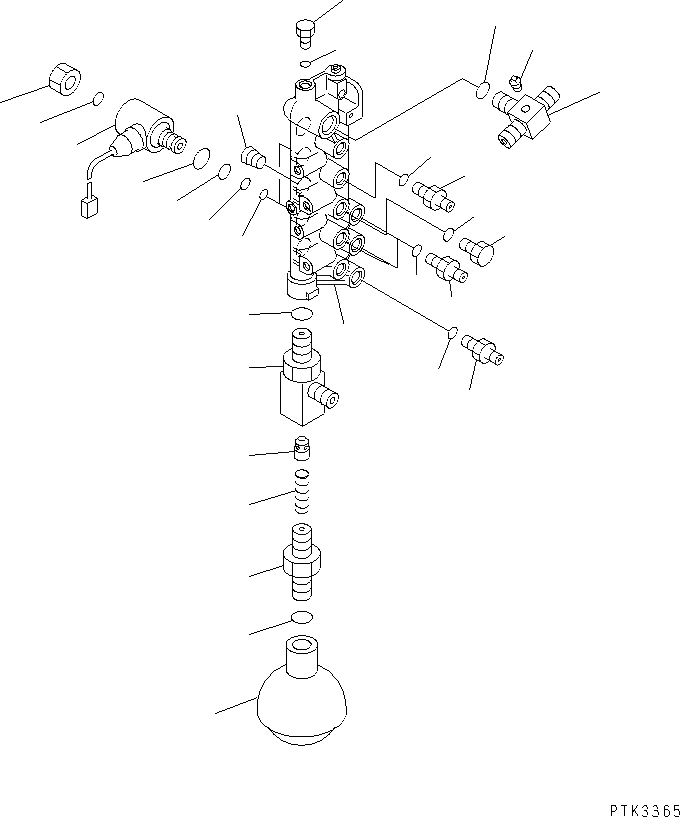 PTK3365