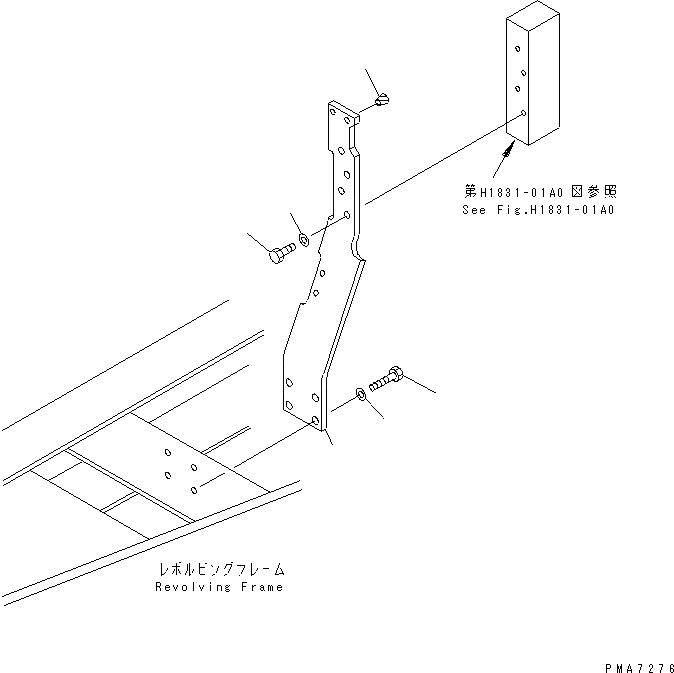 第H1831-01A0 図参照
See Fig.H1831-01A0

レボルビングフレーム
Revolving Frame

PMA7276