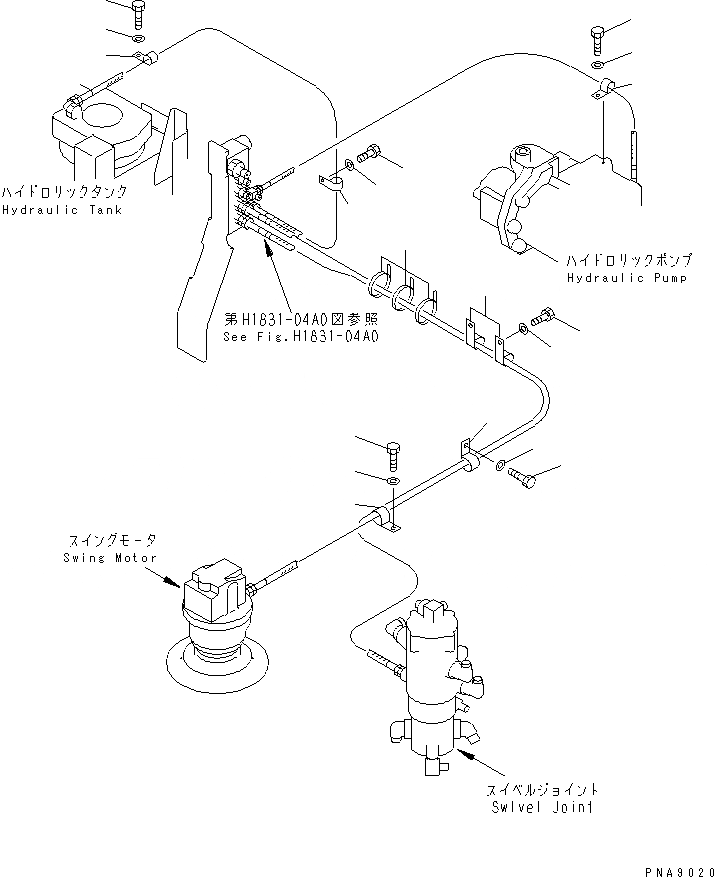 ハイドロリックタンク
Hydraulic Tank

ハイドロリックポンプ
Hydraulic Pump

第H1831-04A0図参照
See Fig.H1831-04A0

スイングモータ
Swing Motor

スイベルジョイント
Swivel Joint

PNA9020