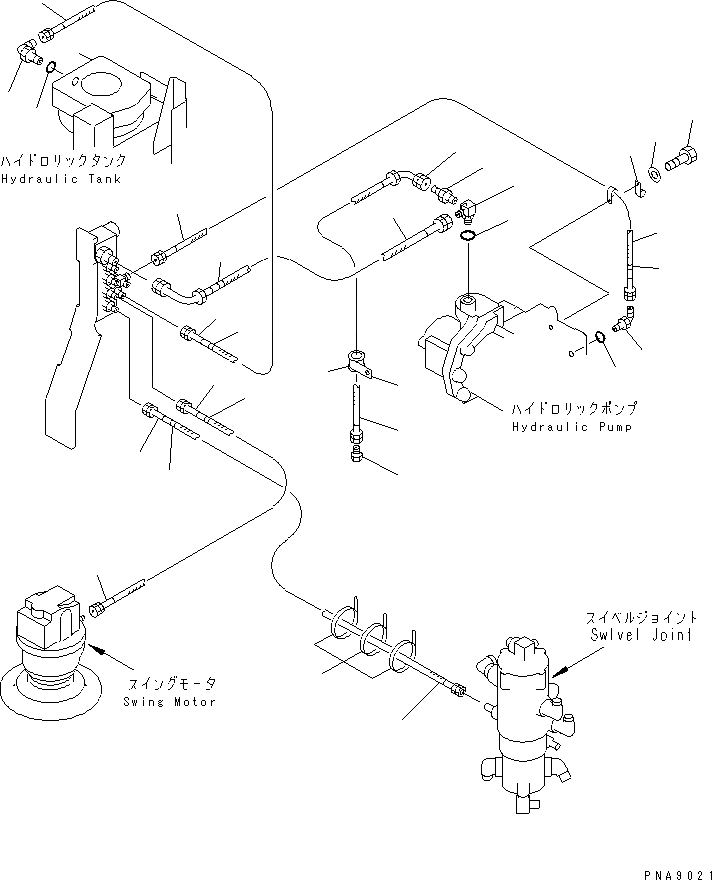 ハイドロリックタンク
Hydraulic Tank

ハイドロリックポンプ
Hydraulic Pump

スイベルジョイント
Swivel Joint

スイングモータ
Swing Motor

PNA9021