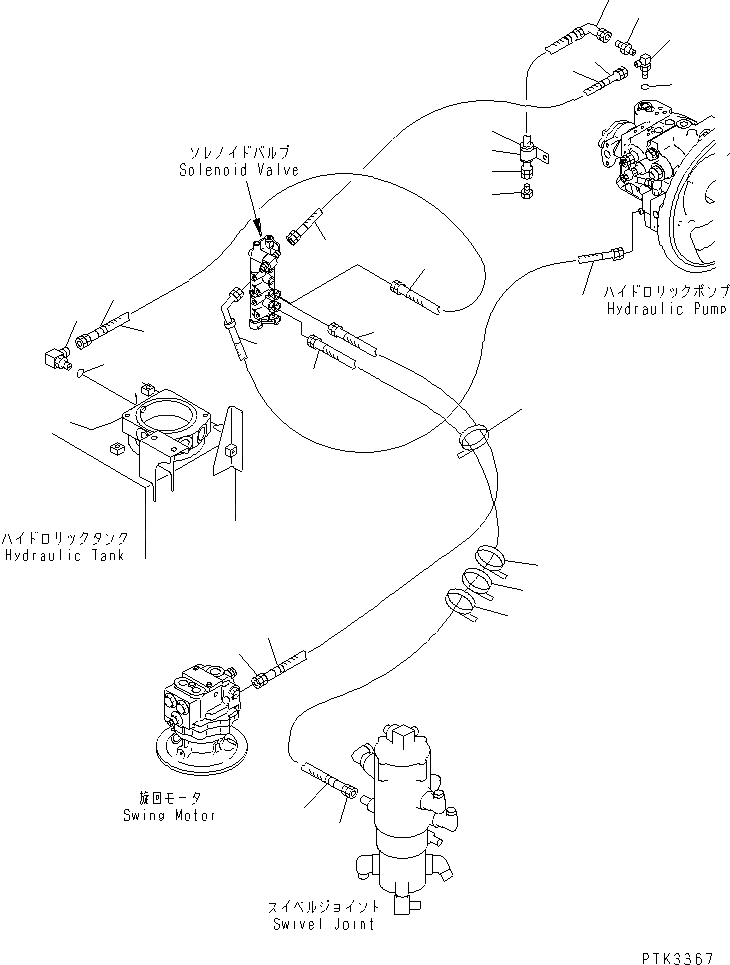 ソレノイドバルブ
Solenoid Valve

ハイドロリックポンプ
Hydraulic Pump

ハイドロリックタンク
Hydraulic Tank

旋回モータ
Swing Motor

スイベルジョイント
Swivel Joint

PTK3367